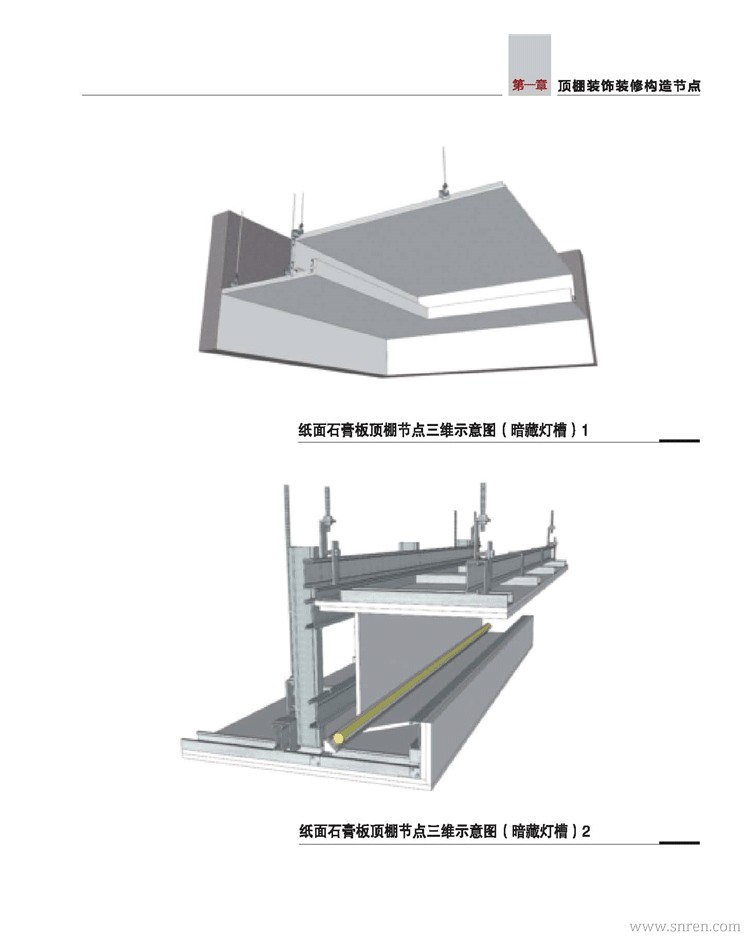 第一章 顶棚装饰装修构造节点

纸面石膏板顶棚节点三维示意图（暗藏灯槽）1

纸面石膏板顶棚节点三维示意图（暗藏灯槽）2

www.snren.com