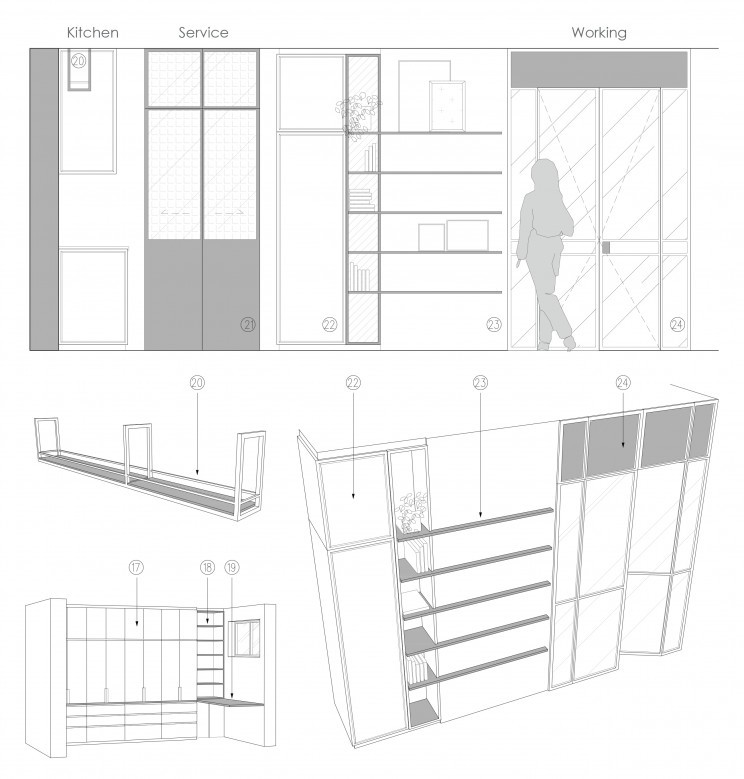 Kitchen Service Working

20

21

22

23

24

20

22

23

24

17

18

19