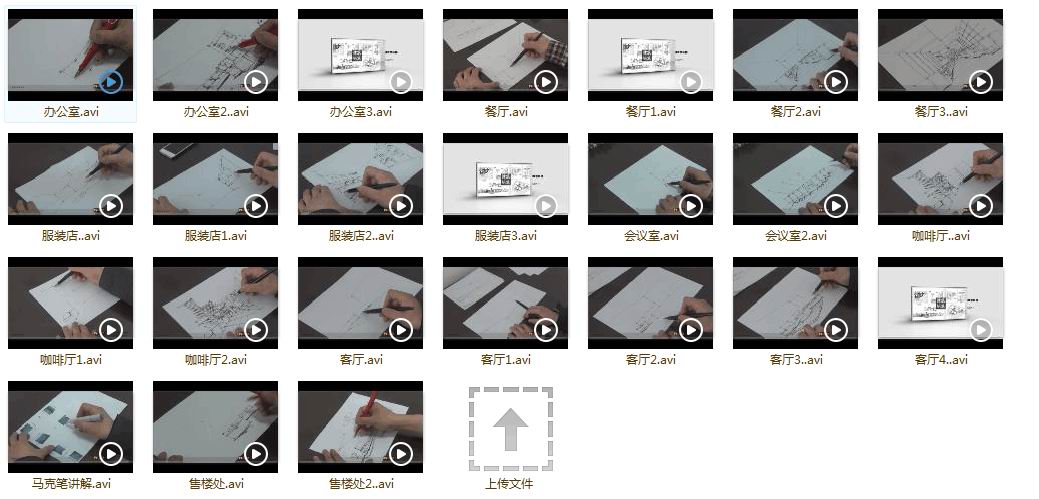 办公室.avi
办公室2..avi
办公室3.avi
餐厅.avi
餐厅1.avi
餐厅2.avi
餐厅3..avi

服装店..avi
服装店1.avi
服装店2..avi
服装店3.avi
会议室.avi
会议室2.avi
咖啡厅..avi

咖啡厅1.avi
咖啡厅2.avi
客厅.avi
客厅1.avi
客厅2.avi
客厅3..avi
客厅4..avi

马克笔讲解.avi
售楼处.avi
售楼处2..avi
上传文件