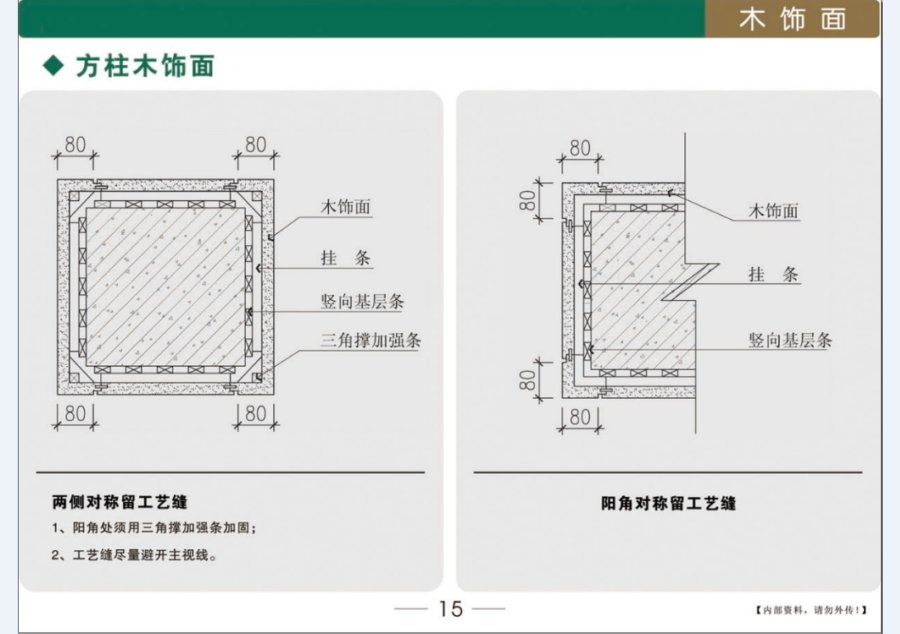 木饰面

◆ 方柱木饰面

80 80

木饰面

挂 条

竖向基层条

三角撑加强条

80 80

两侧对称留工艺缝

1、阳角处须用三角撑加强条加固；

2、工艺缝尽量避开主视线。

80

80

木饰面

挂 条

竖向基层条

80

80

阳角对称留工艺缝

— 15 —

【内部资料，请勿外传！】