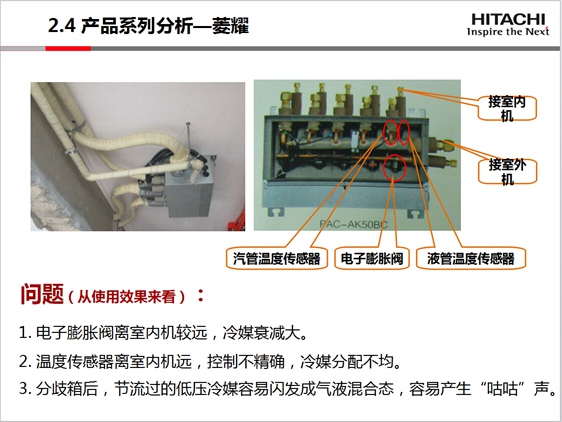 2.4 产品系列分析—菱耀

HITACHI
Inspire the Next

接室内机

接室外机

PAC-AK50BC

汽管温度传感器

电子膨胀阀

液管温度传感器

问题（从使用效果来看）：

1. 电子膨胀阀离室内机较远，冷媒衰减大。

2. 温度传感器离室内机远，控制不精确，冷媒分配不均。

3. 分歧箱后，节流过的低压冷媒容易闪发成气液混合态，容易产生“咕咕”声。