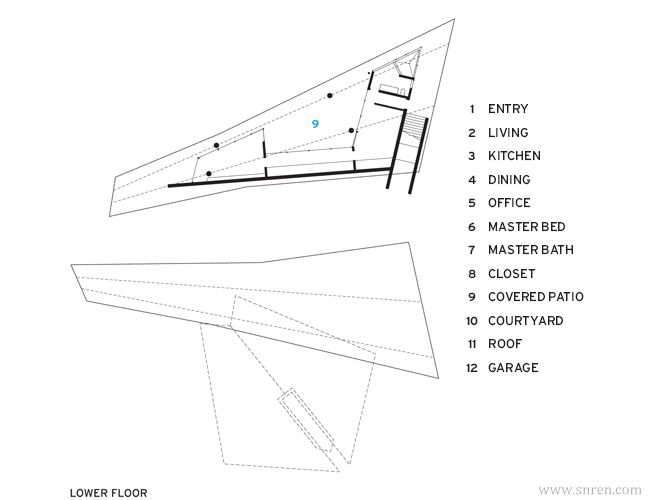 9

1 ENTRY
2 LIVING
3 KITCHEN
4 DINING
5 OFFICE
6 MASTER BED
7 MASTER BATH
8 CLOSET
9 COVERED PATIO
10 COURTYARD
11 ROOF
12 GARAGE

LOWER FLOOR

www.snren.com