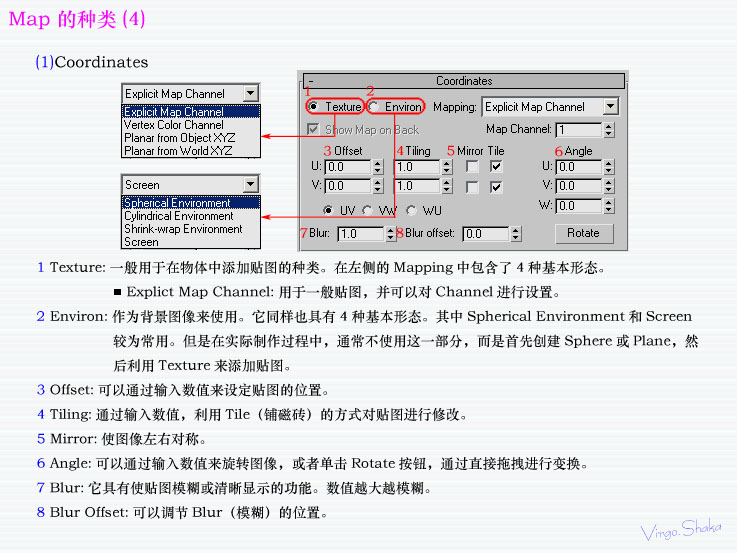 Map 的种类 (4)

(1)Coordinates

Explicit Map Channel
Explicit Map Channel
Vertex Color Channel
Planar from Object XYZ
Planar from World XYZ

Screen
Spherical Environment
Cylindrical Environment
Shrink-wrap Environment
Screen

- Coordinates
1 Texture 2 Environ Mapping: Explicit Map Channel
Show Map on Back Map Channel: 1
3 Offset 4 Tiling 5 Mirror Tile 6 Angle
U: 0.0 1.0 U: 0.0
V: 0.0 1.0 V: 0.0
W: 0.0
UV VW WU
7 Blur: 1.0 8 Blur offset: 0.0 Rotate

1 Texture: 一般用于在物体中添加贴图的种类。在左侧的 Mapping 中包含了 4 种基本形态。

■ Explict Map Channel: 用于一般贴图，并可以对 Channel 进行设置。

2 Environ: 作为背景图像来使用。它同样也具有 4 种基本形态。其中 Spherical Environment 和 Screen 较为常用。但是在实际制作过程中，通常不使用这一部分，而是首先创建 Sphere 或 Plane，然后利用 Texture 来添加贴图。

3 Offset: 可以通过输入数值来设定贴图的位置。

4 Tiling: 通过输入数值，利用 Tile（铺磁砖）的方式对贴图进行修改。

5 Mirror: 使图像左右对称。

6 Angle: 可以通过输入数值来旋转图像，或者单击 Rotate 按钮，通过直接拖拽进行变换。

7 Blur: 它具有使贴图模糊或清晰显示的功能。数值越大越模糊。

8 Blur Offset: 可以调节 Blur（模糊）的位置。

Virgo.Shaka