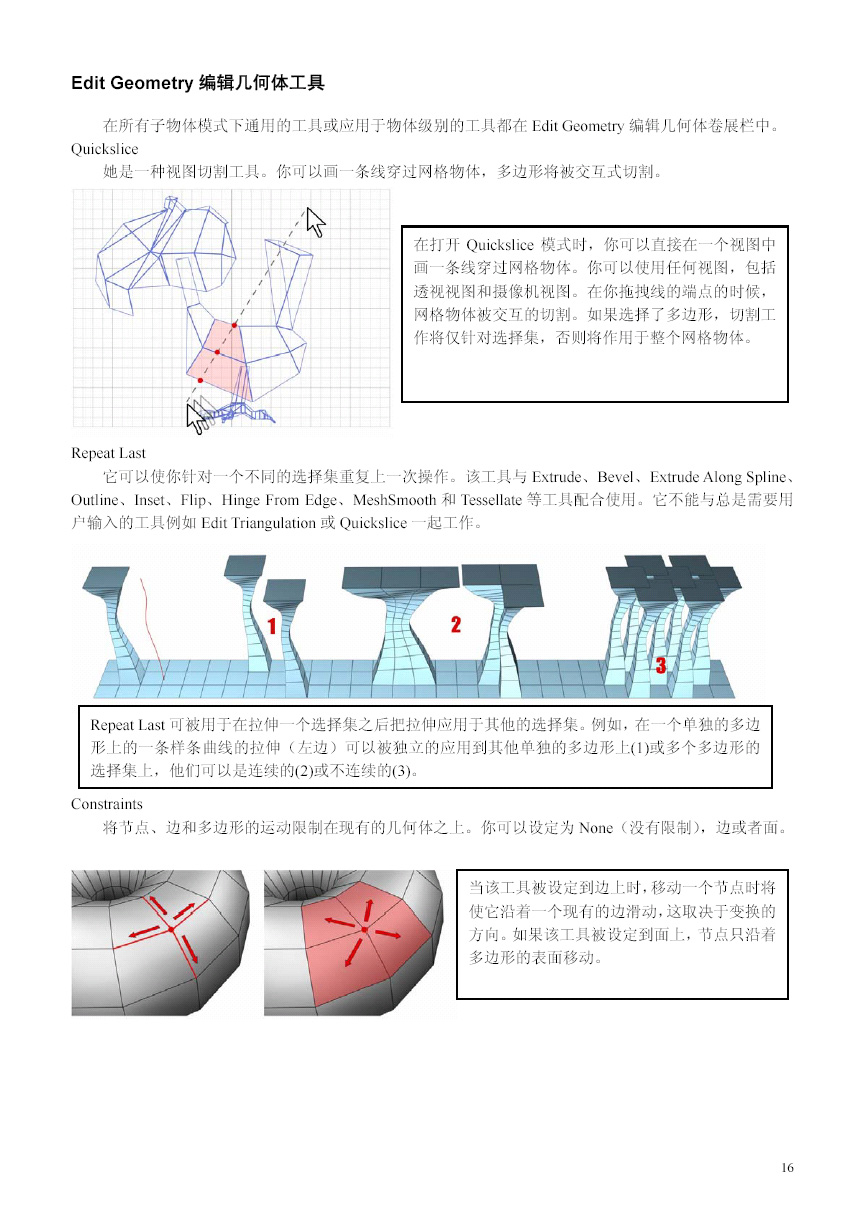 Edit Geometry 编辑几何体工具

在所有子物体模式下通用的工具或应用于物体级别的工具都在 Edit Geometry 编辑几何体卷展栏中。

Quickslice

她是一种视图切割工具。你可以画一条线穿过网格物体，多边形将被交互式切割。

在打开 Quickslice 模式时，你可以直接在一个视图中画一条线穿过网格物体。你可以使用任何视图，包括透视视图和摄像机视图。在你拖拽线的端点的时候，网格物体被交互的切割。如果选择了多边形，切割工作将仅针对选择集，否则将作用于整个网格物体。

Repeat Last

它可以使你针对一个不同的选择集重复上一次操作。该工具与 Extrude、Bevel、Extrude Along Spline、Outline、Inset、Flip、Hinge From Edge、MeshSmooth 和 Tessellate 等工具配合使用。它不能与总是需要用户输入的工具例如 Edit Triangulation 或 Quickslice 一起工作。

1

2

3

Repeat Last 可被用于在拉伸一个选择集之后把拉伸应用于其他的选择集。例如，在一个单独的多边形上的一条样条曲线的拉伸（左边）可以被独立的应用到其他单独的多边形上(1)或多个多边形的选择集上，他们可以是连续的(2)或不连续的(3)。

Constraints

将节点、边和多边形的运动限制在现有的几何体之上。你可以设定为 None（没有限制），边或者面。

当该工具被设定到边上时，移动一个节点时将使它沿着一个现有的边滑动，这取决于变换的方向。如果该工具被设定到面上，节点只沿着多边形的表面移动。

16